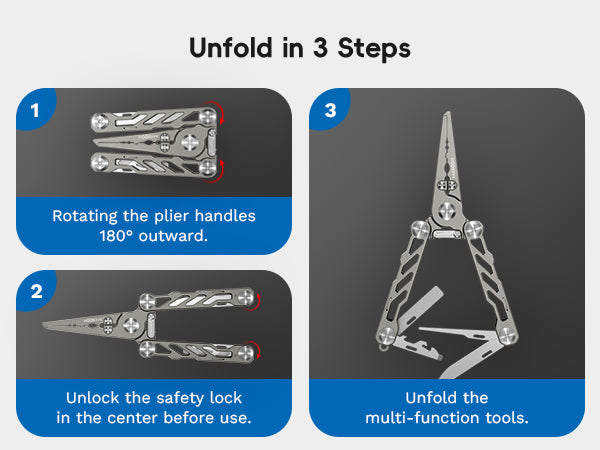 Unfold in 3 Steps

1

Rotating the plier handles 180° outward.

2

Unlock the safety lock in the center before use.

3

Unfold the multi-function tools.